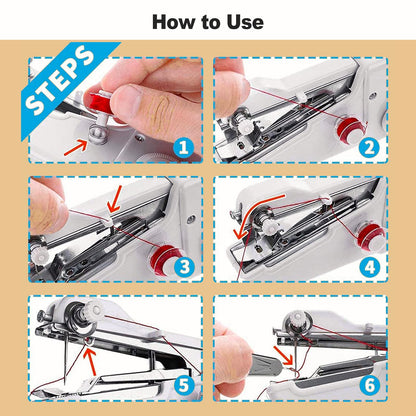 How to Use

STEPS

1

2

3

4

5

6