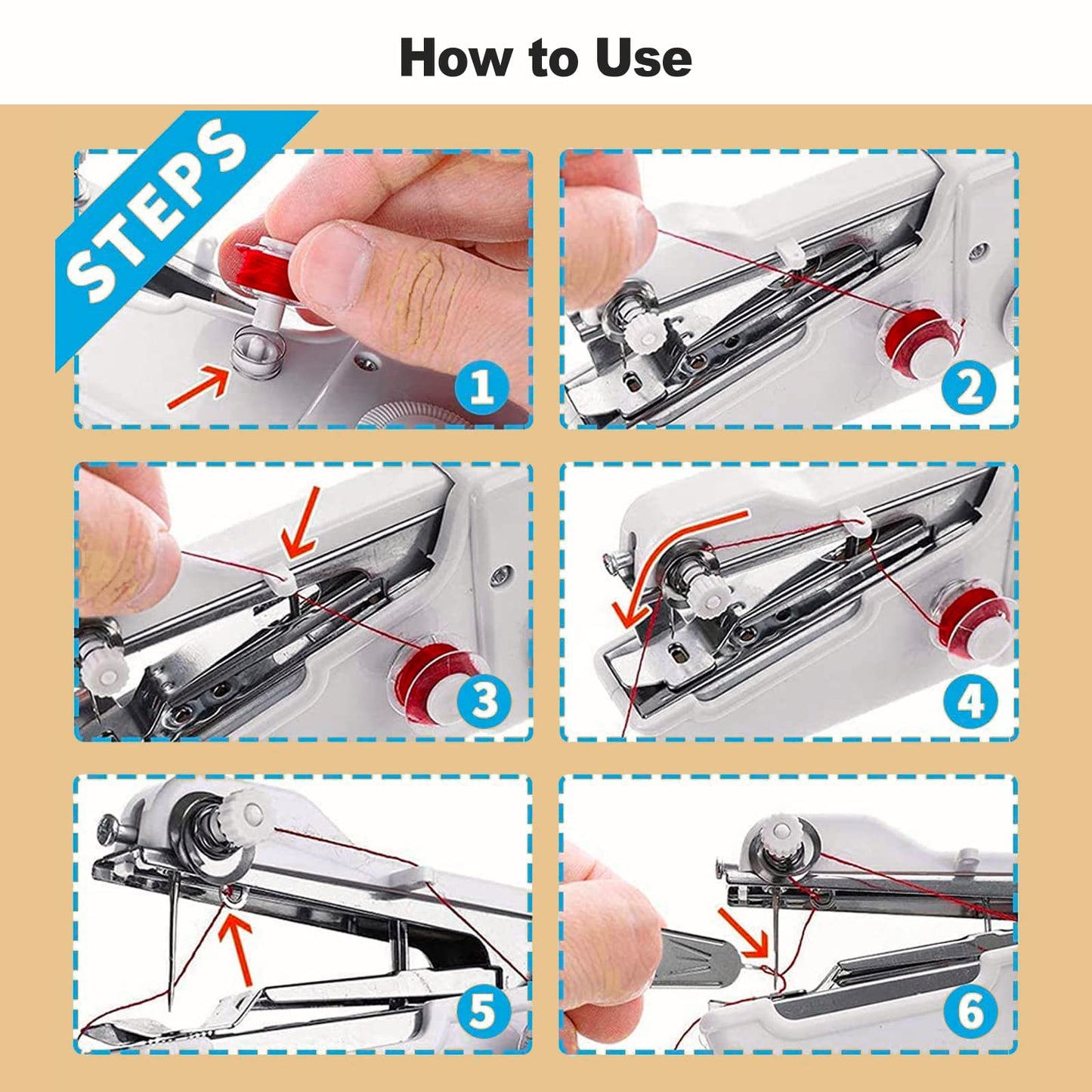 How to Use

STEPS

1

2

3

4

5

6